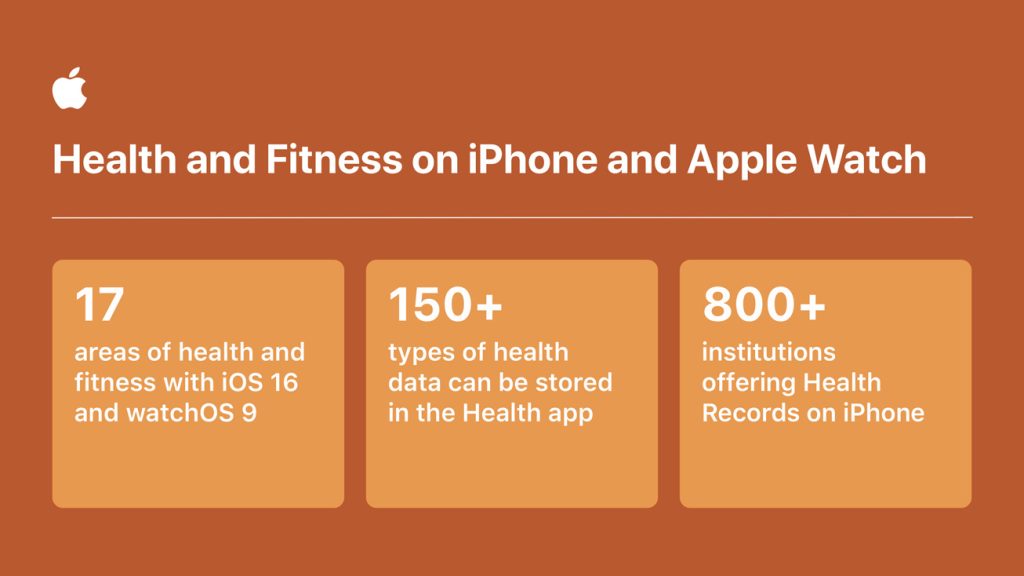 Health and Fitness on iPhone and Apple Watch

17
areas of health and fitness with iOS 16 and watchOS 9

150+
types of health data can be stored in the Health app

800+
institutions offering Health Records on iPhone